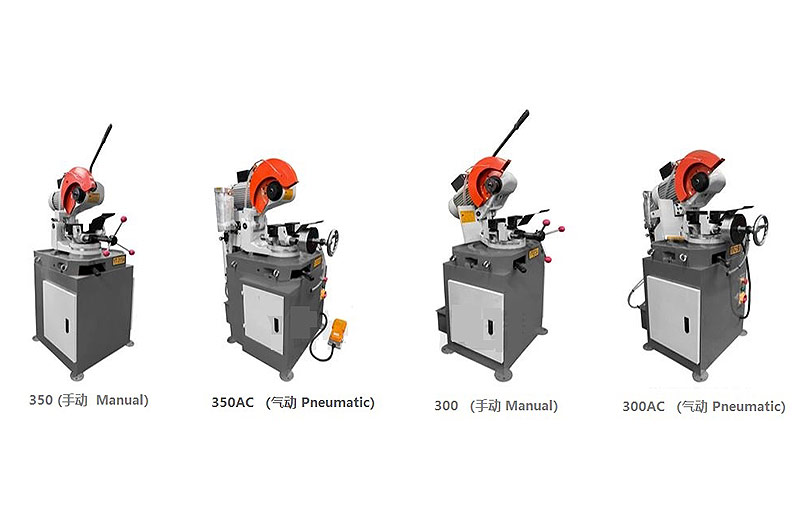 350 (手动 Manual)

350AC (气动 Pneumatic)

300 (手动 Manual)

300AC (气动 Pneumatic)